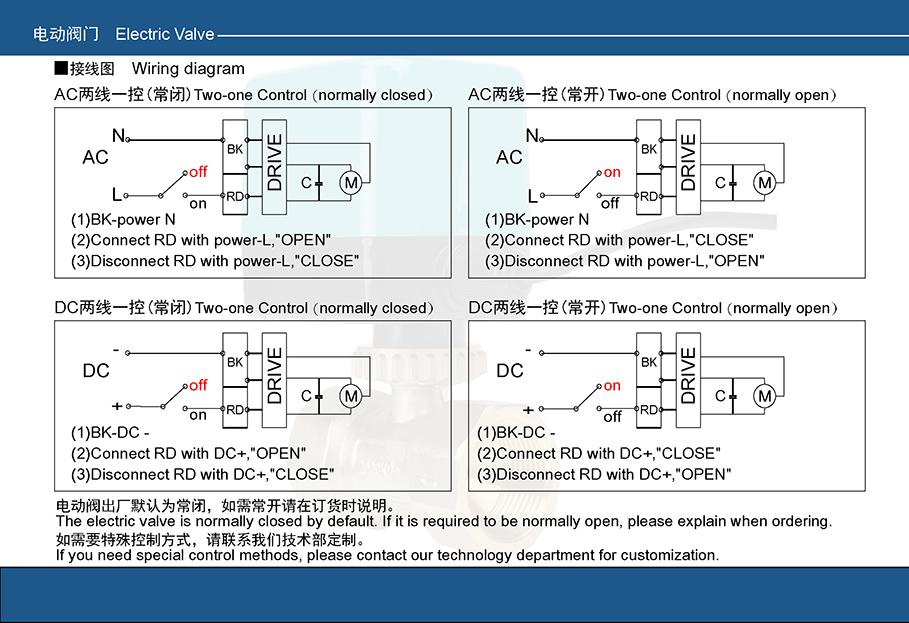 电动阀门 Electric Valve

■接线图 Wiring diagram

AC两线一控(常闭) Two-one Control (normally closed)

N
AC
L
off
on
BK
RD
DRIVE
C
M

(1)BK-power N
(2)Connect RD with power-L,"OPEN"
(3)Disconnect RD with power-L,"CLOSE"

AC两线一控(常开) Two-one Control (normally open)

N
AC
L
on
off
BK
RD
DRIVE
C
M

(1)BK-power N
(2)Connect RD with power-L,"CLOSE"
(3)Disconnect RD with power-L,"OPEN"

DC两线一控(常闭) Two-one Control (normally closed)

-
DC
+
off
on
BK
RD
DRIVE
C
M

(1)BK-DC -
(2)Connect RD with DC+,"OPEN"
(3)Disconnect RD with DC+,"CLOSE"

DC两线一控(常开) Two-one Control (normally open)

-
DC
+
on
off
BK
RD
DRIVE
C
M

(1)BK-DC -
(2)Connect RD with DC+,"CLOSE"
(3)Disconnect RD with DC+,"OPEN"

电动阀出厂默认为常闭，如需常开请在订货时说明。
The electric valve is normally closed by default. If it is required to be normally open, please explain when ordering.
如需要特殊控制方式，请联系我们技术部定制。
If you need special control methods, please contact our technology department for customization.